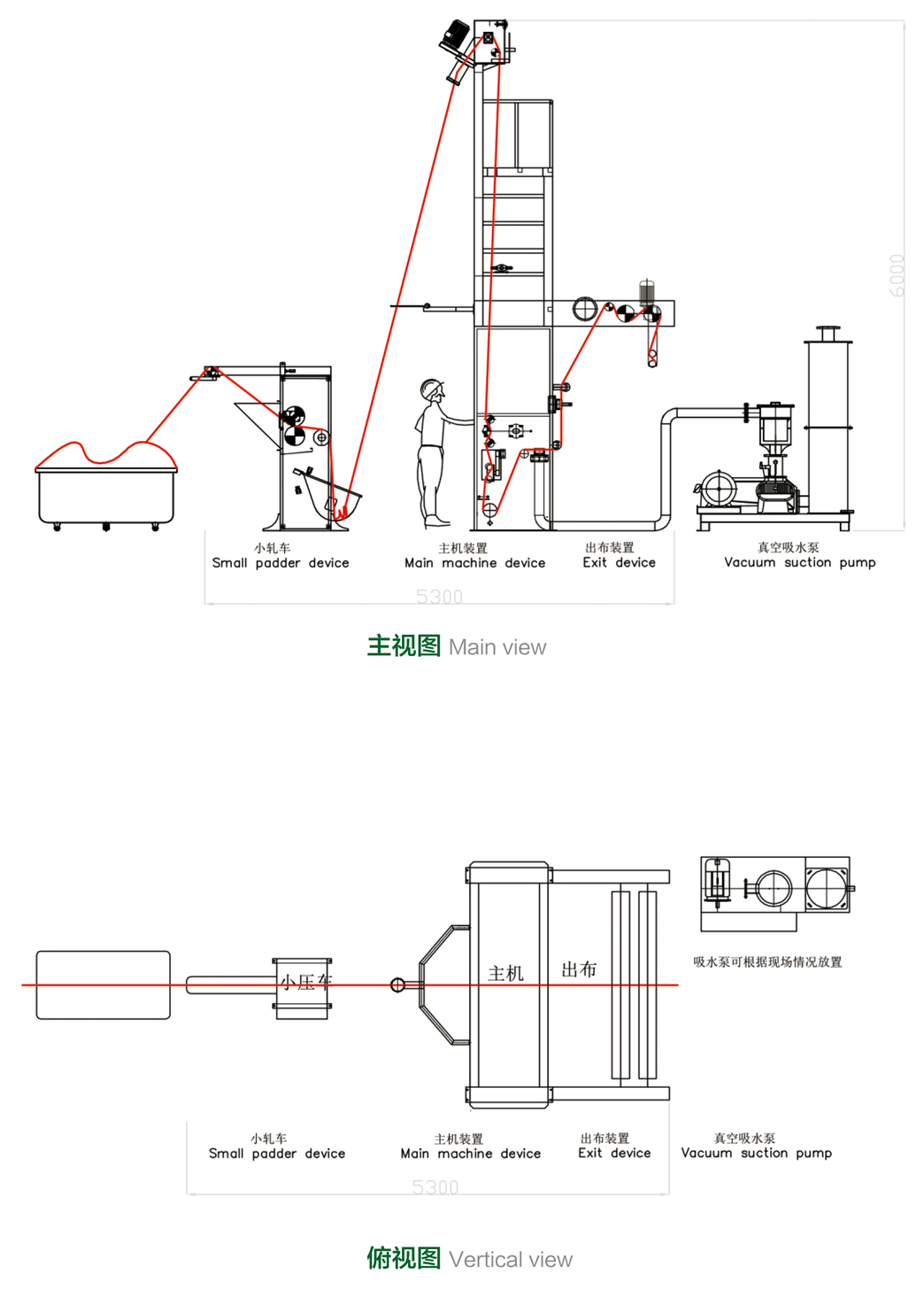 6000

小轧车
Small padder device

主机装置
Main machine device

出布装置
Exit device

真空吸水泵
Vacuum suction pump

5300

主视图 Main view

小压车

主机

出布

吸水泵可根据现场情况放置

小轧车
Small padder device

主机装置
Main machine device

出布装置
Exit device

真空吸水泵
Vacuum suction pump

5300

俯视图 Vertical view